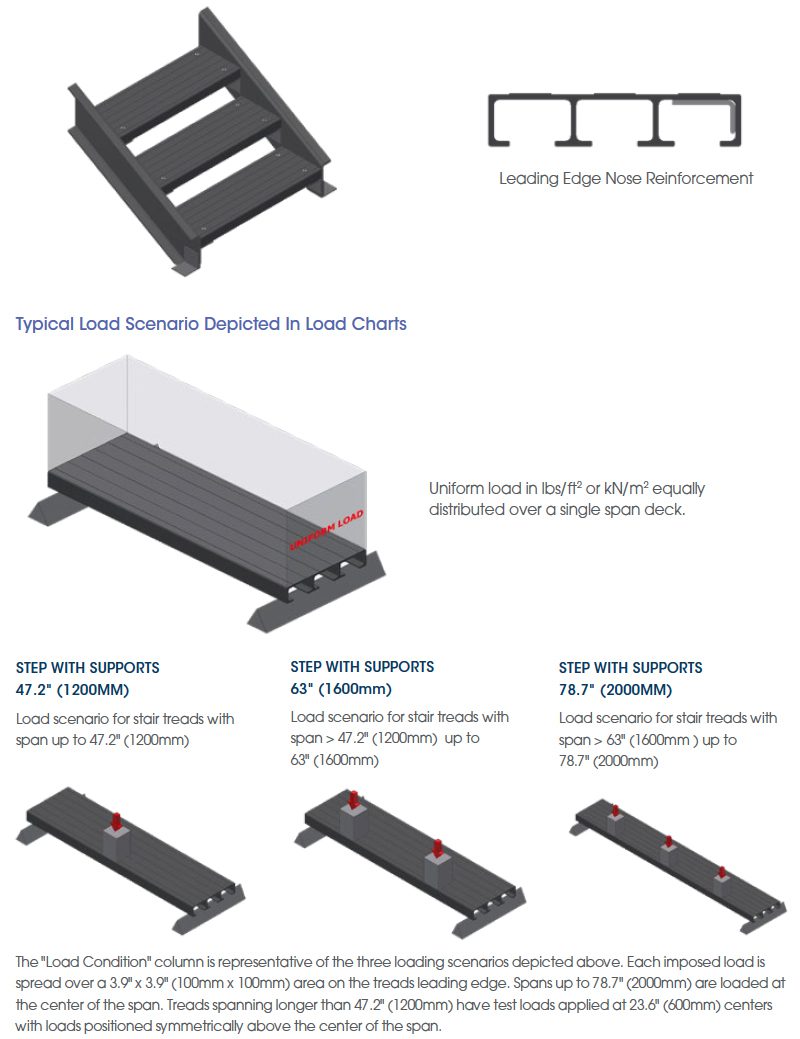 Leading Edge Nose Reinforcement

Typical Load Scenario Depicted In Load Charts

UNIFORM LOAD

Uniform load in lbs/ft$^2$ or kN/m$^2$ equally distributed over a single span deck.

STEP WITH SUPPORTS 47.2" (1200MM)

Load scenario for stair treads with span up to 47.2" (1200mm)

STEP WITH SUPPORTS 63" (1600mm)

Load scenario for stair treads with span > 47.2" (1200mm) up to 63" (1600mm)

STEP WITH SUPPORTS 78.7" (2000MM)

Load scenario for stair treads with span > 63" (1600mm ) up to 78.7" (2000mm)

The "Load Condition" column is representative of the three loading scenarios depicted above. Each imposed load is spread over a 3.9" x 3.9" (100mm x 100mm) area on the treads leading edge. Spans up to 78.7" (2000mm) are loaded at the center of the span. Treads spanning longer than 47.2" (1200mm) have test loads applied at 23.6" (600mm) centers with loads positioned symmetrically above the center of the span.